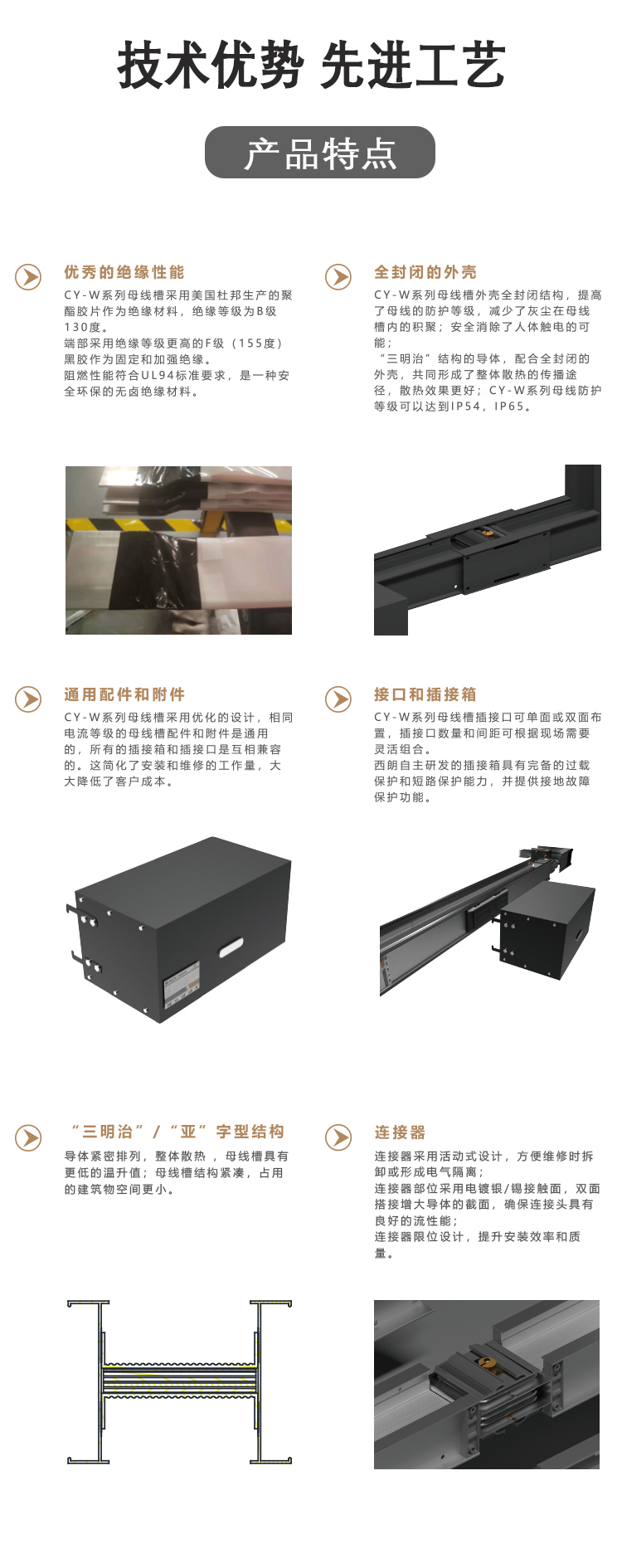 技术优势 先进工艺

产品特点

优秀的绝缘性能

CY-W系列母线槽采用美国杜邦生产的聚酯胶片作为绝缘材料，绝缘等级为B级130度。
端部采用绝缘等级更高的F级（155度）黑胶作为固定和加强绝缘。
阻燃性能符合UL94标准要求，是一种安全环保的无卤绝缘材料。

全封闭的外壳

CY-W系列母线槽外壳全封闭结构，提高了母线的防护等级，减少了灰尘在母线槽内的积聚；安全消除了人体触电的可能；
“三明治”结构的导体，配合全封闭的外壳，共同形成了整体散热的传播途径，散热效果更好；CY-W系列母线防护等级可以达到IP54，IP65。

通用配件和附件

CY-W系列母线槽采用优化的设计，相同电流等级的母线槽配件和附件是通用的，所有的插接箱和插接口是互相兼容的。这简化了安装和维修的工作量，大大降低了客户成本。

接口和插接箱

CY-W系列母线槽插接口可单面或双面布置，插接口数量和间距可根据现场需要灵活组合。
西朗自主研发的插接箱具有完备的过载保护和短路保护能力，并提供接地故障保护功能。

“三明治”/“亚”字型结构

导体紧密排列，整体散热，母线槽具有更低的温升值；母线槽结构紧凑，占用的建筑物空间更小。

连接器

连接器采用活动式设计，方便维修时拆卸或形成电气隔离；
连接器部位采用电镀银/锡接触面，双面搭接增大导体的截面，确保连接头具有良好的流性能；
连接器限位设计，提升安装效率和质量。